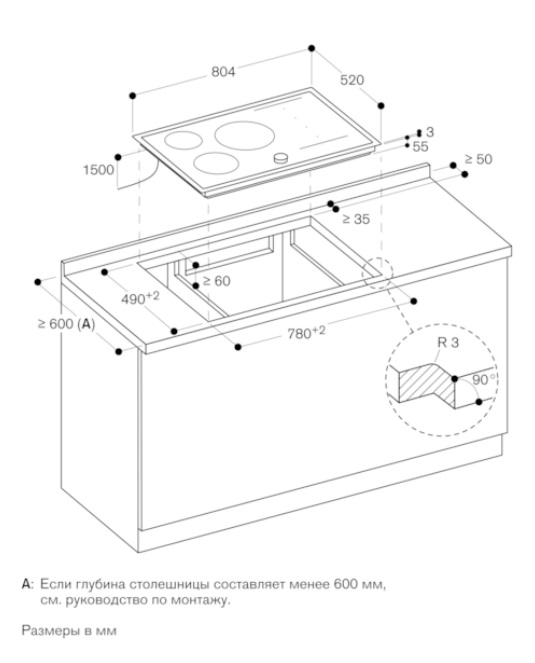 804

520

3

55

1500

≥ 50

≥ 35

≥ 60

$490^{+2}$

≥ 600 (A)

$780^{+2}$

R 3

90°

A: Если глубина столешницы составляет менее 600 мм, см. руководство по монтажу.

Размеры в мм