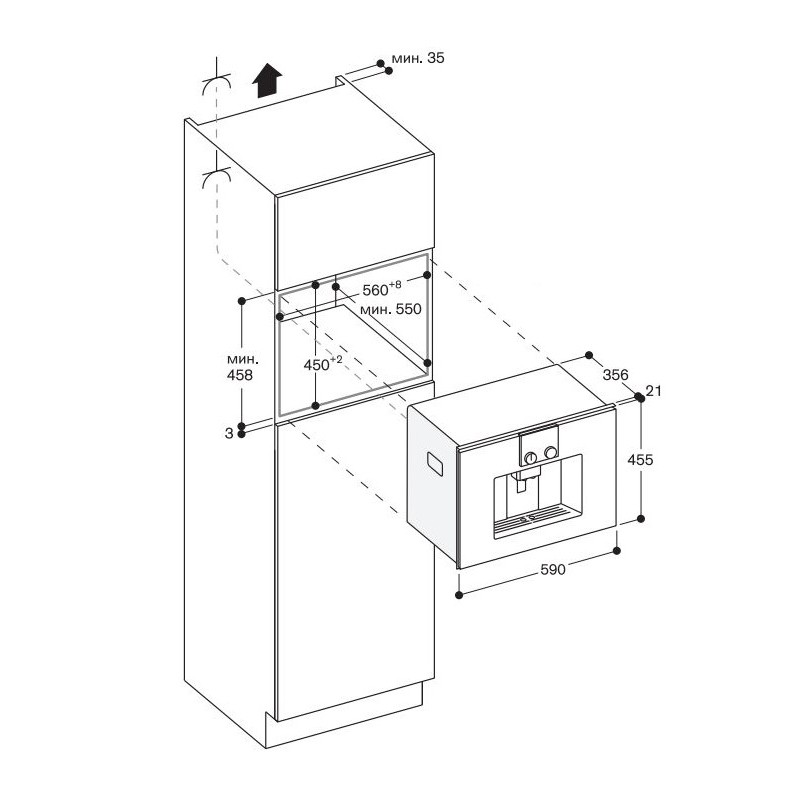 мин. 35

$560^{+8}$
мин. 550

мин.
458

$450^{+2}$

3

356

21

455

590