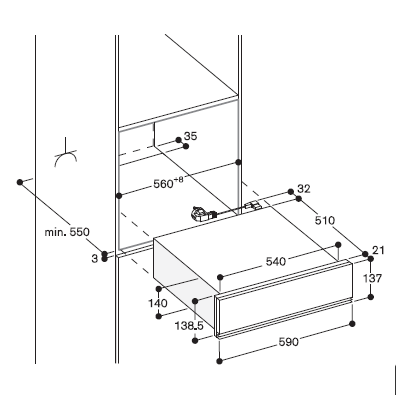 35

$560^{+8}$

32

510

min. 550

3

21

540

137

140

138.5

590