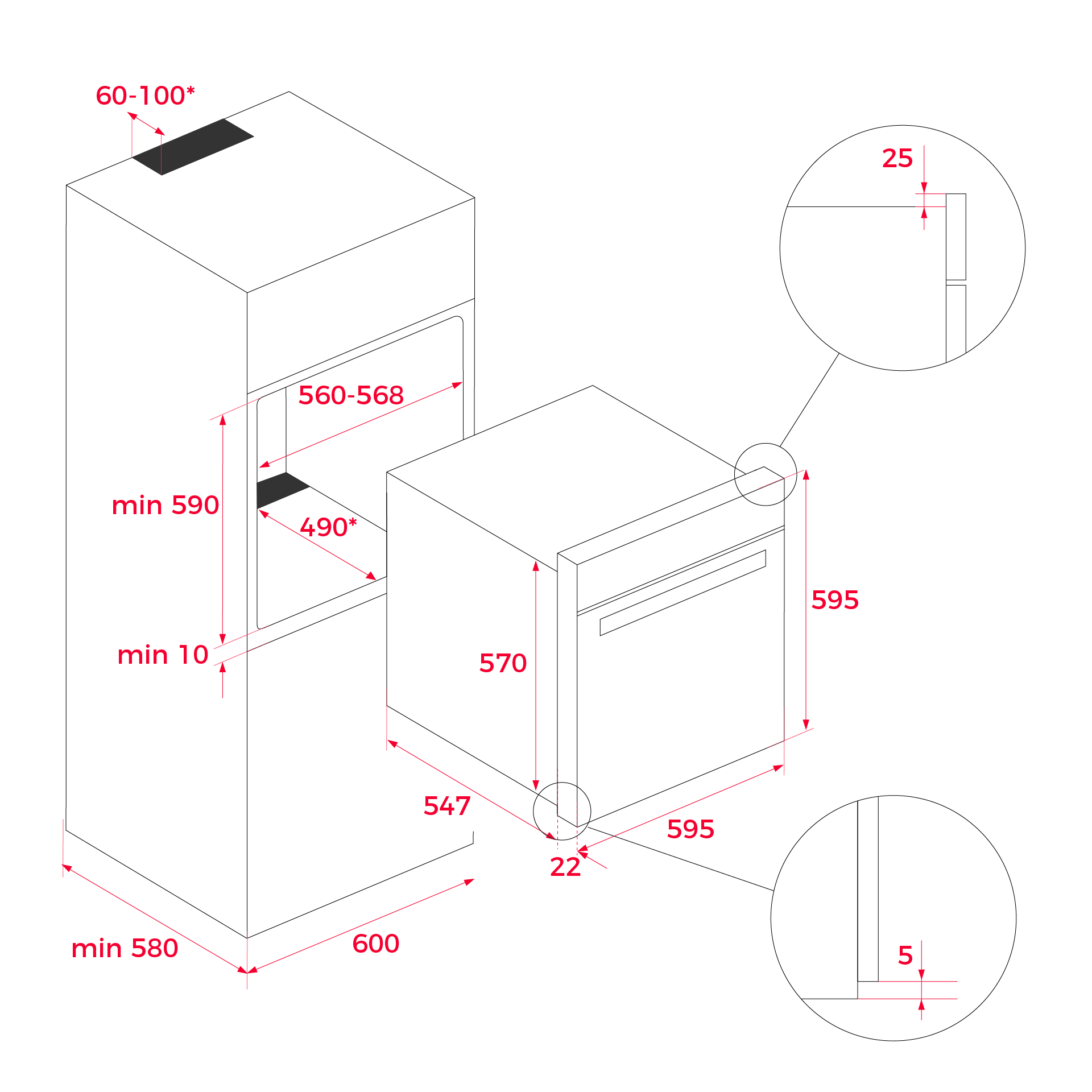 60-100*

25

560-568

min 590

490*

595

min 10

570

547

595

22

min 580

600

5